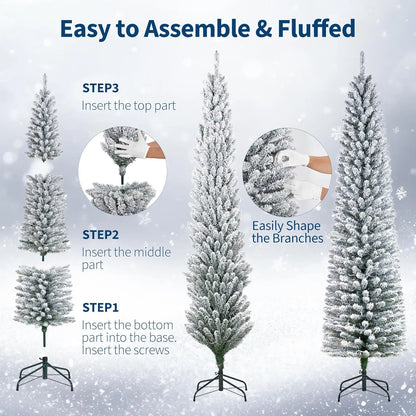 Easy to Assemble & Fluffed

STEP3
Insert the top part

STEP2
Insert the middle part

STEP1
Insert the bottom part into the base. Insert the screws

Easily Shape the Branches